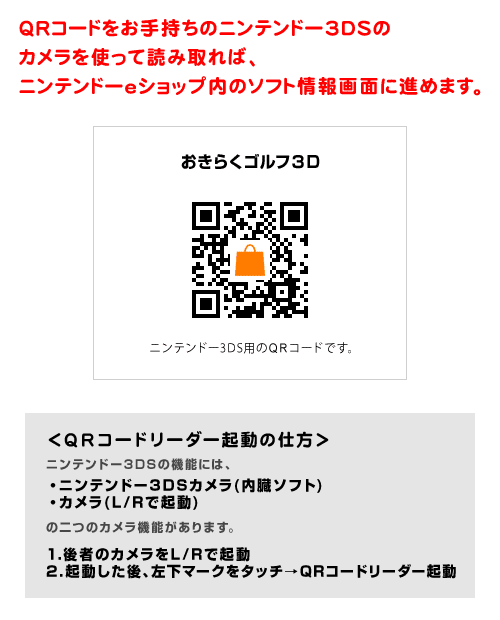 QRコードをお手持ちのニンテンドー3DSのカメラを使って読み取れば、ニンテンドーeショップ内のソフト情報画面に進めます。

おきらくゴルフ3D

ニンテンドー3DS用のQRコードです。

<QRコードリーダー起動の仕方>

ニンテンドー3DSの機能には、

• ニンテンドー3DSカメラ(内臓ソフト)
• カメラ(L/Rで起動)

の二つのカメラ機能があります。

1.後者のカメラをL/Rで起動
2.起動した後、左下マークをタッチ→QRコードリーダー起動